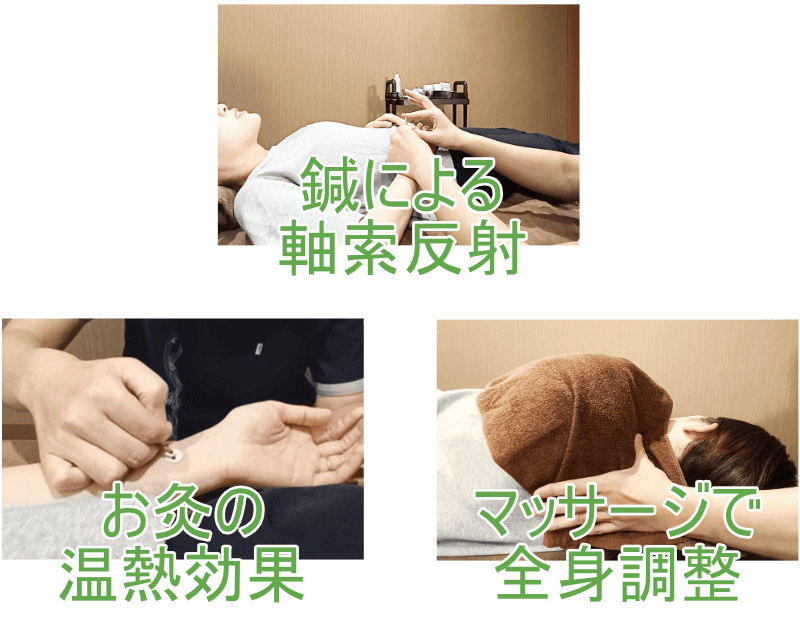 鍼による
軸索反射

お灸の
温熱効果

マッサージで
全身調整